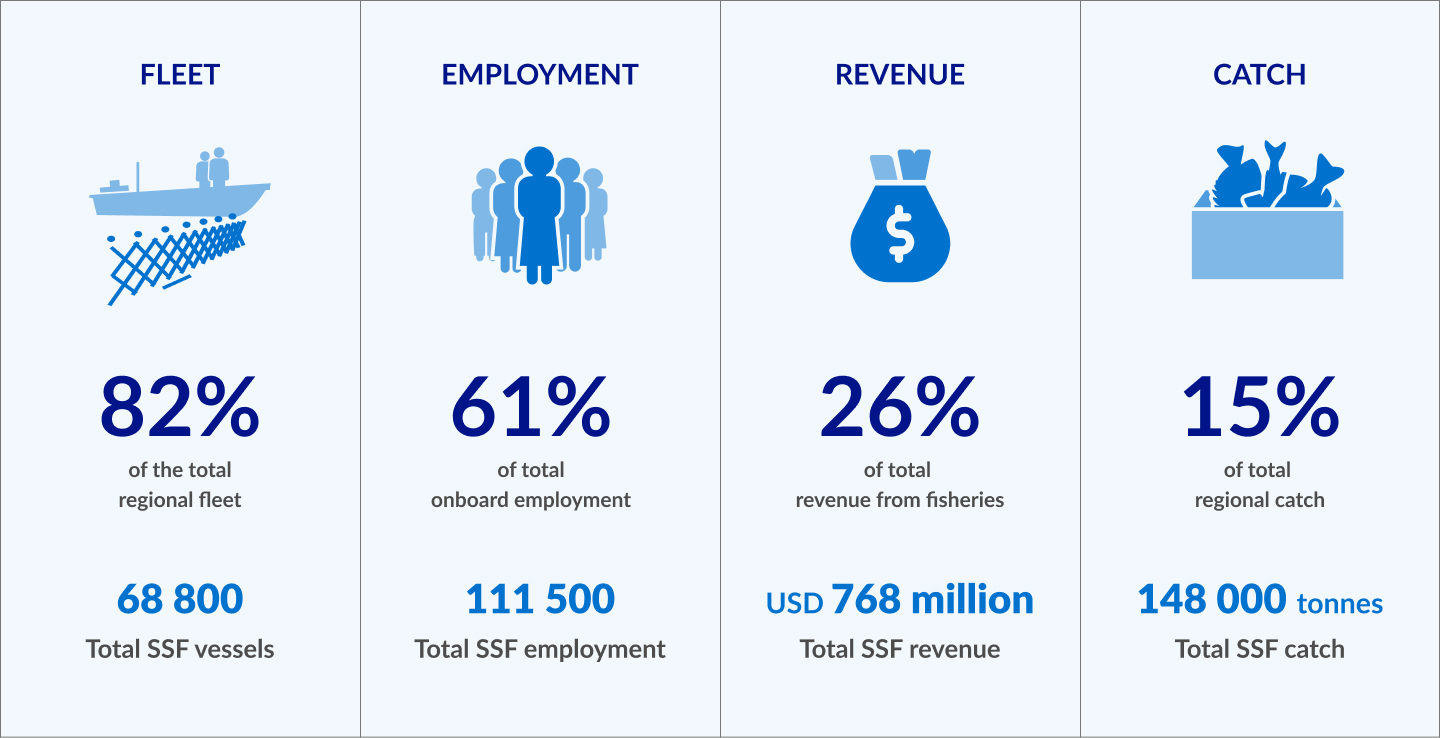 FLEET

82%

of the total regional fleet

68 800

Total SSF vessels

EMPLOYMENT

61%

of total onboard employment

111 500

Total SSF employment

REVENUE

$

26%

of total revenue from fisheries

USD 768 million

Total SSF revenue

CATCH

15%

of total regional catch

148 000 tonnes

Total SSF catch